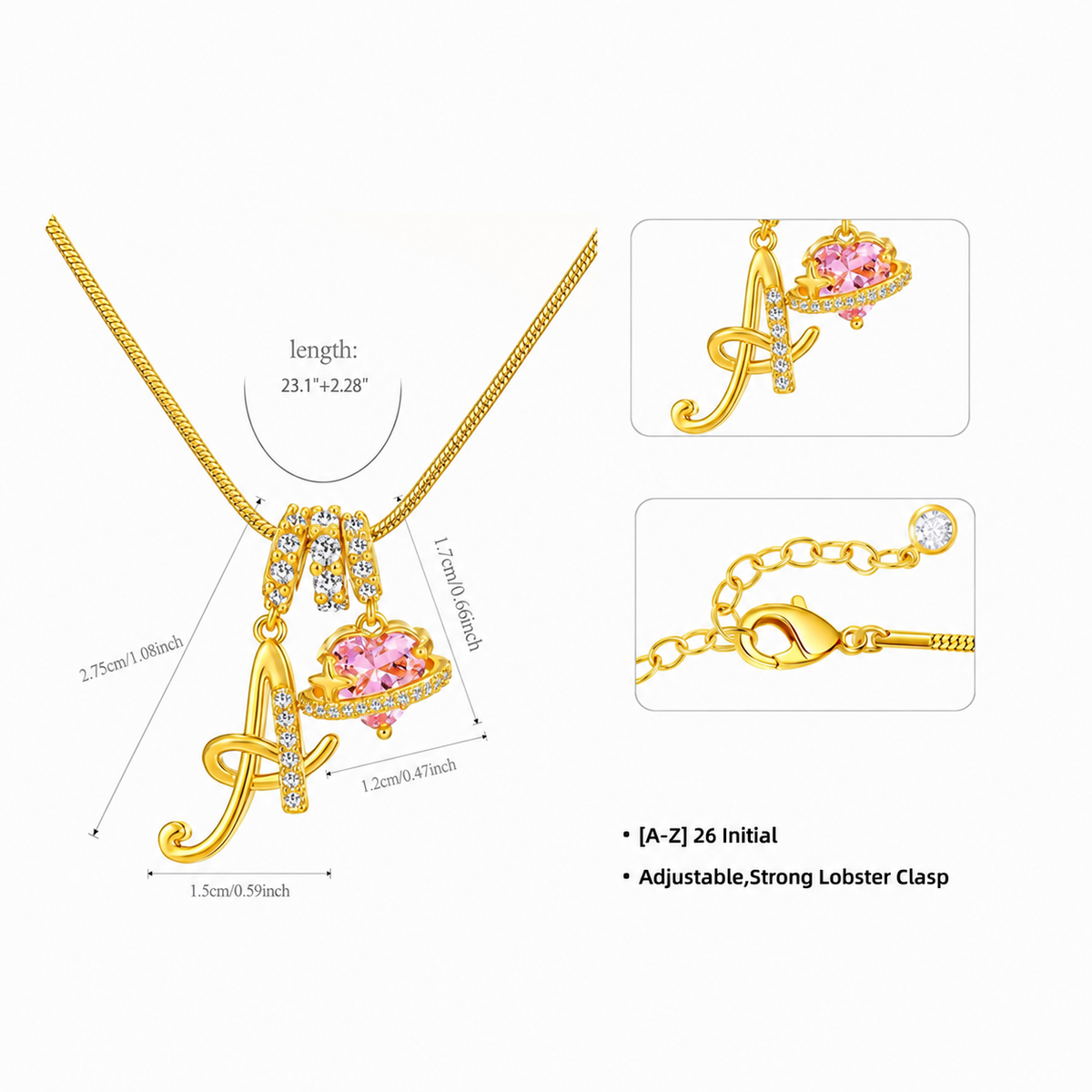 length:
23.1"+2.28"

1.7cm/0.66inch

2.75cm/1.08inch

1.2cm/0.47inch

1.5cm/0.59inch

• [A-Z] 26 Initial

• Adjustable,Strong Lobster Clasp